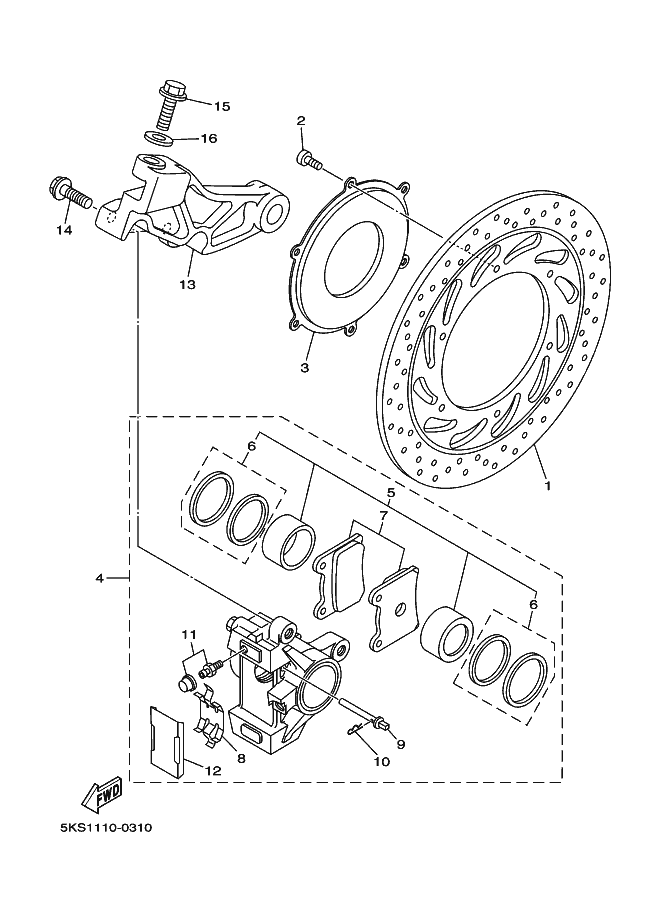 15
16
2
14
13
3
1
6
5
7
4
6
11
9
10
8
12
FWD
5KS1110-0310