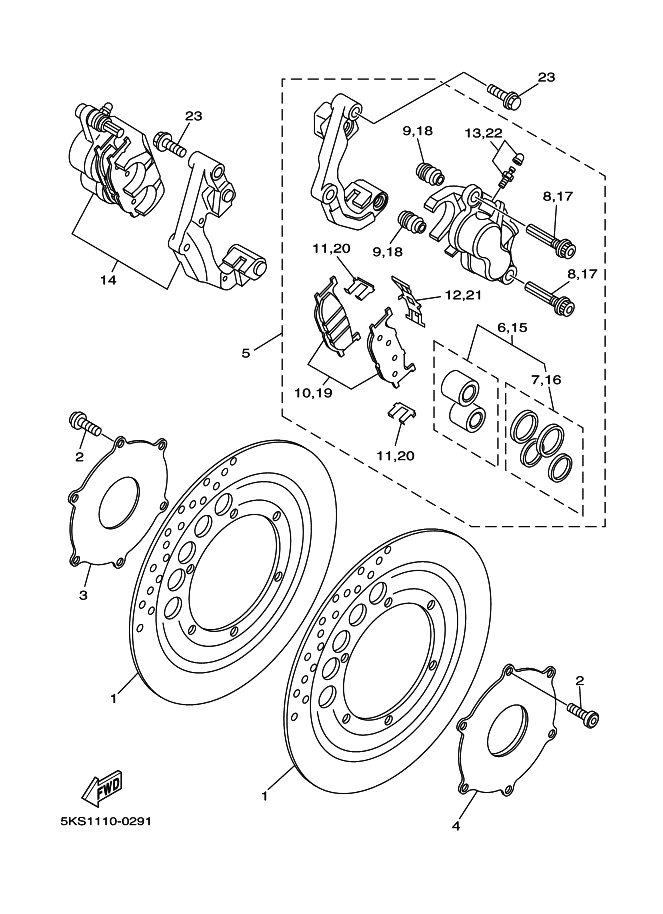 23
23
9,18
13,22
8,17
9,18
8,17
14
11,20
12,21
5
6,15
10,19
7,16
11,20
2
3
1
2
1
4
FWD
5KS1110-0291