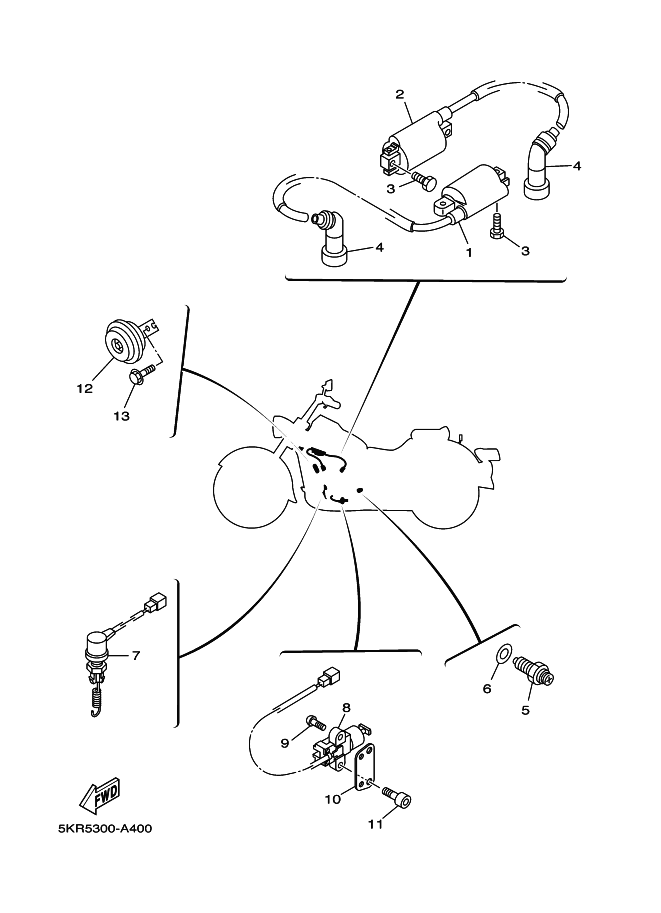 2
4
3
4
1
3
12
13
7
6
5
8
9
10
11
FWD
5KR5300-A400