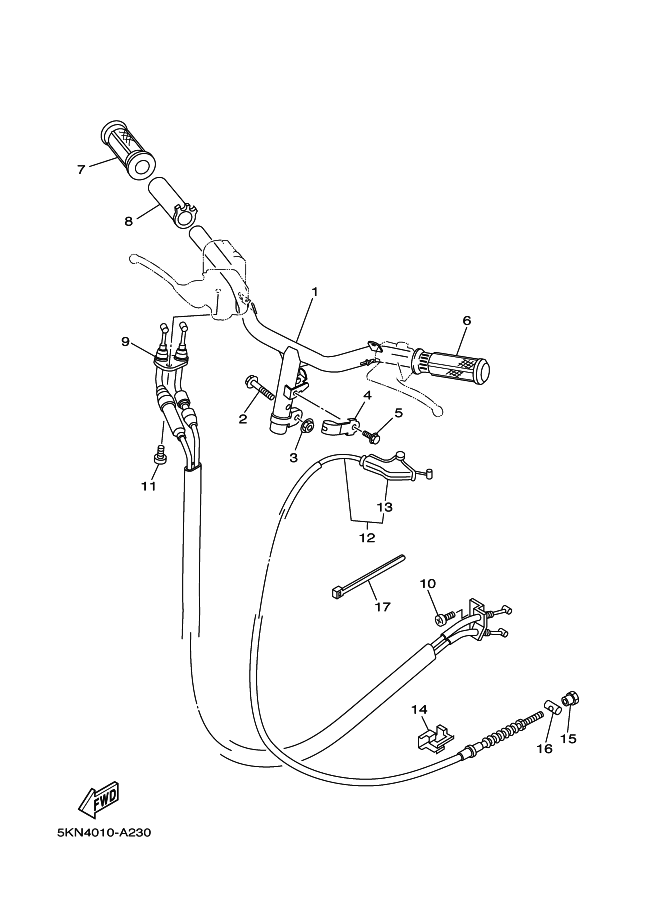 7
8
1
6
9
2
4
5
3
11
13
12
17
10
14
16
15
FWD
5KN4010-A230