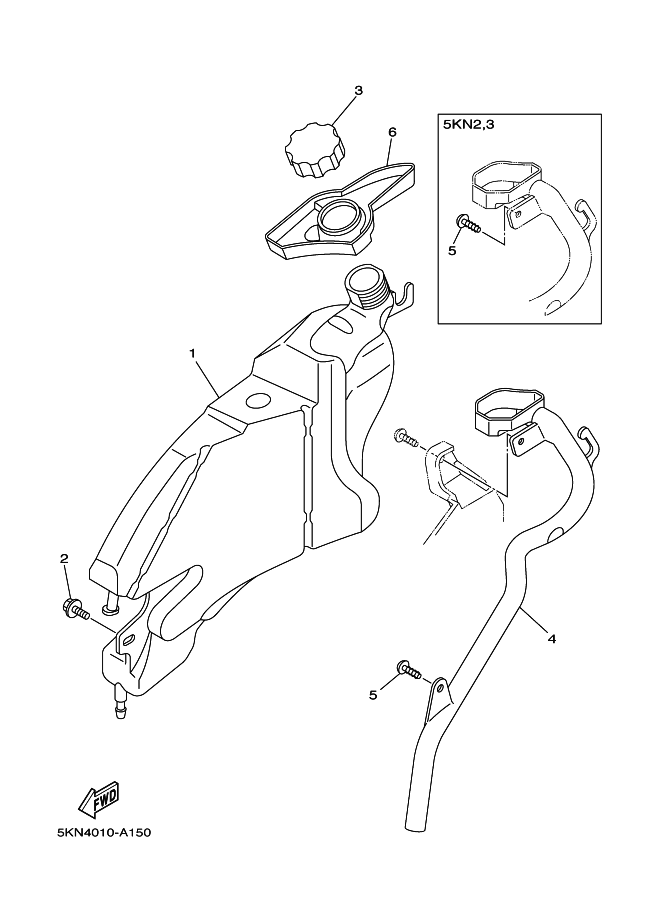 3
6
5KN2,3
5
1
2
4
5
FWD
5KN4010-A150