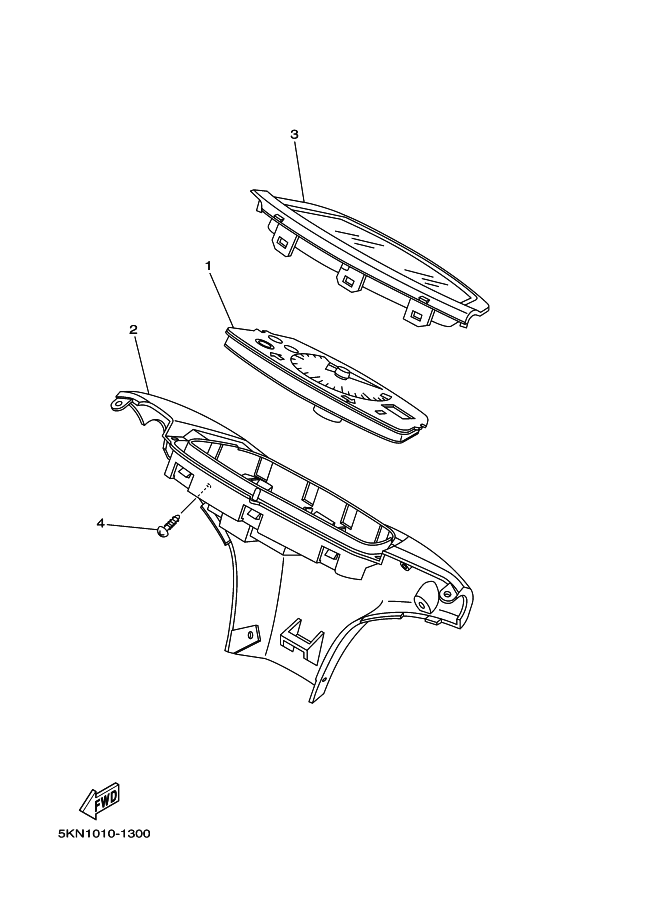 3

1

2

4

FWD

5KN1010-1300