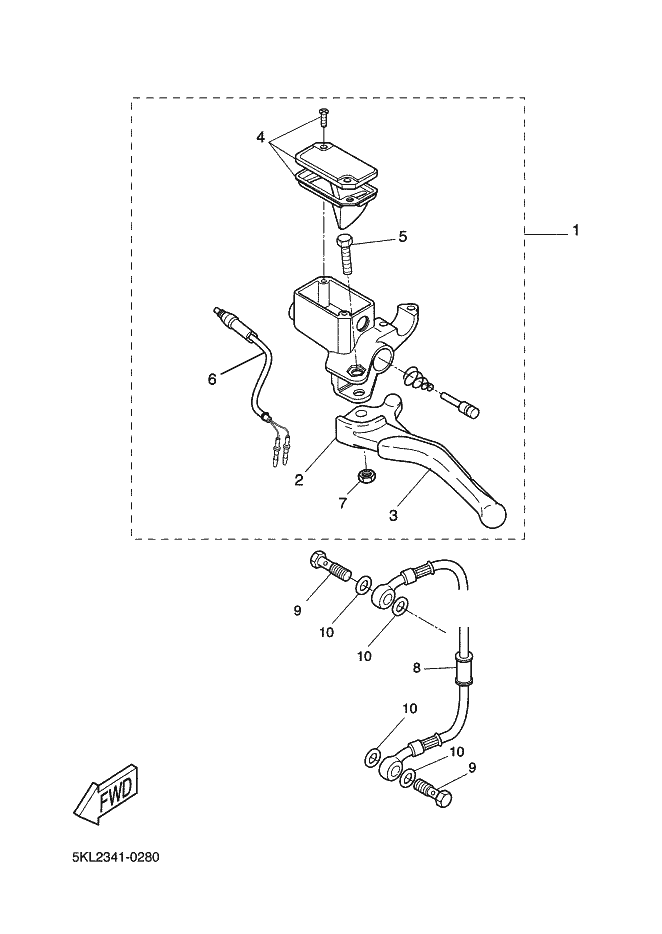 4
5
1
6
2
7
3
9
10
10
8
10
10
9
FWD
5KL2341-0280