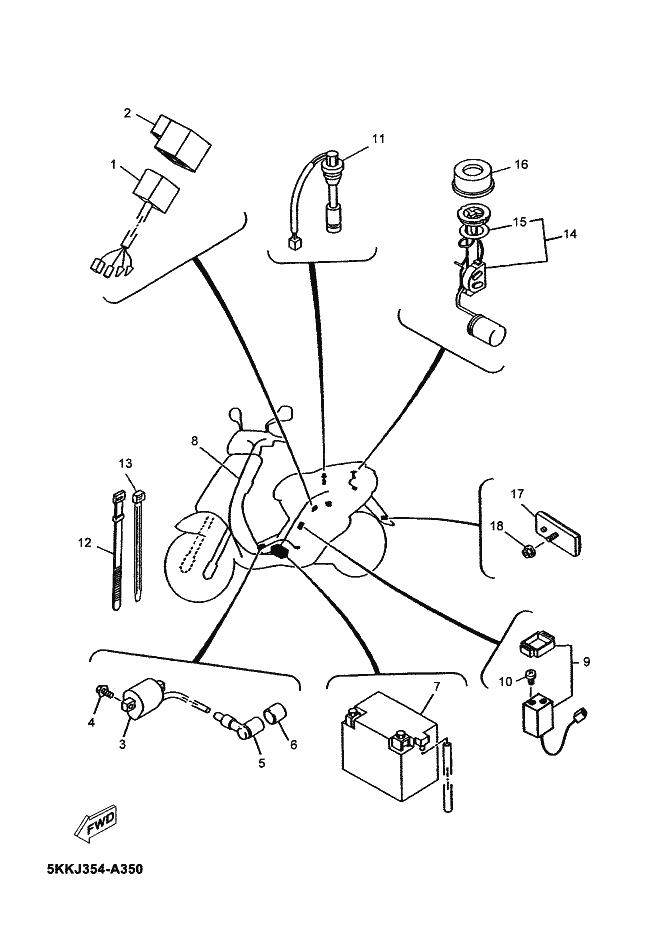 2
1
11
16
15
14
8
13
12
17
18
9
10
4
3
5
6
7
FWD
5KKJ354-A350