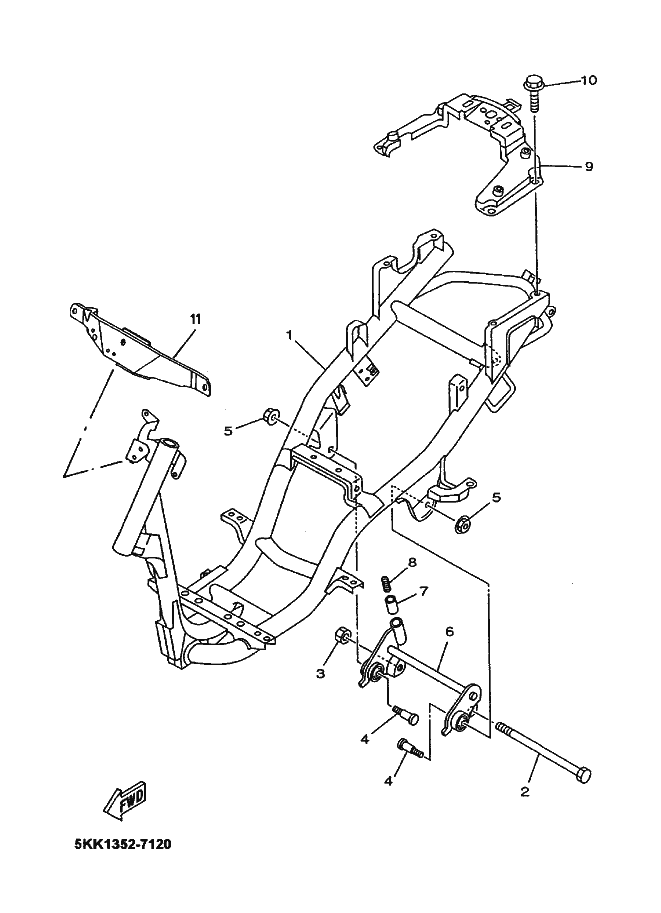 10
9
11
1
5
5
8
7
6
3
4
4
2
FWD
5KK1352-7120