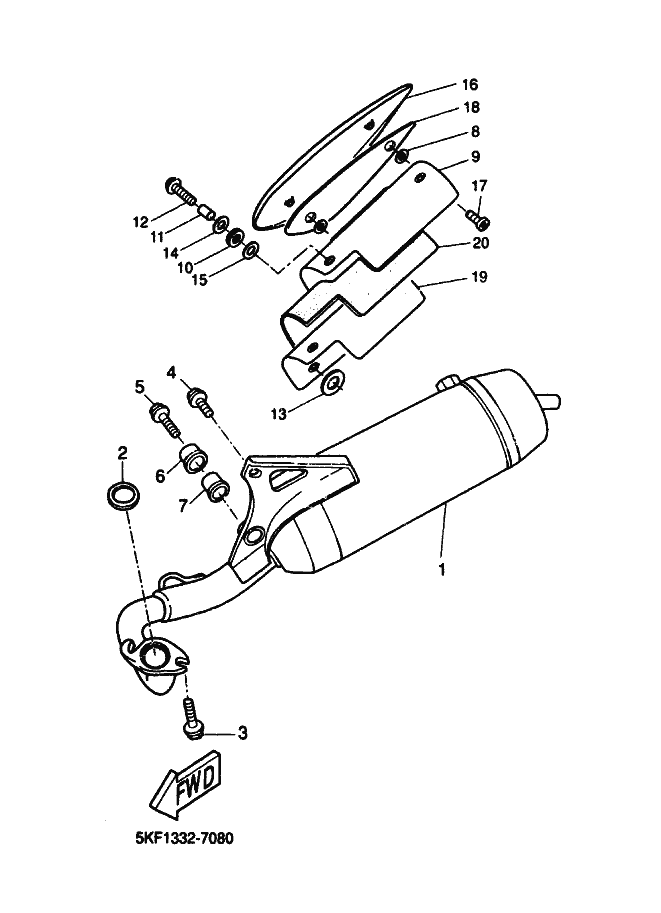 16
18
8
9
17
12
11
14
10
15
20
19
4
5
13
2
6
7
1
3
FWD
5KF1332-7080