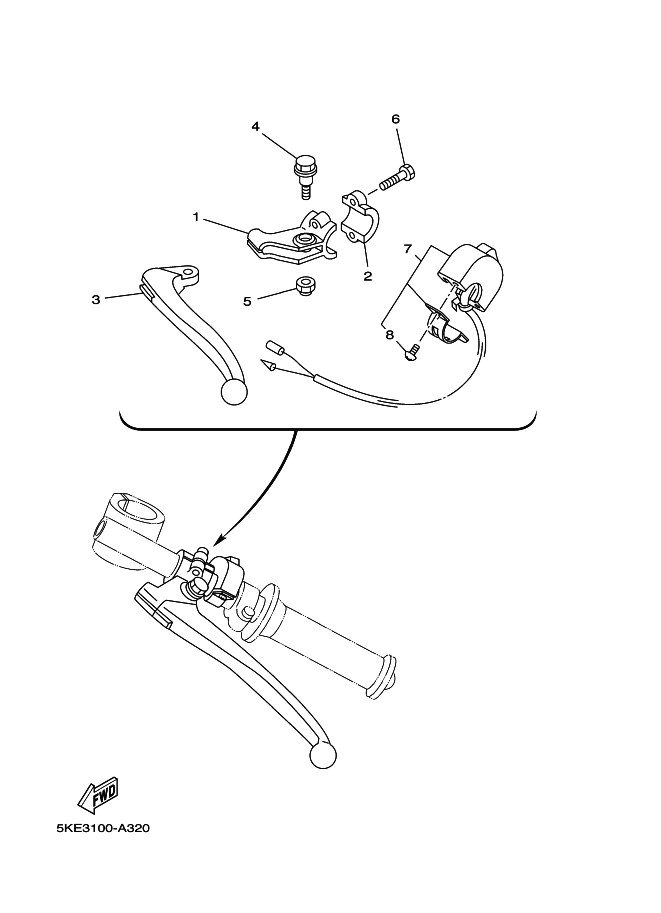 4
6
1
2
7
3
5
8
FWD
5KE3100-A320