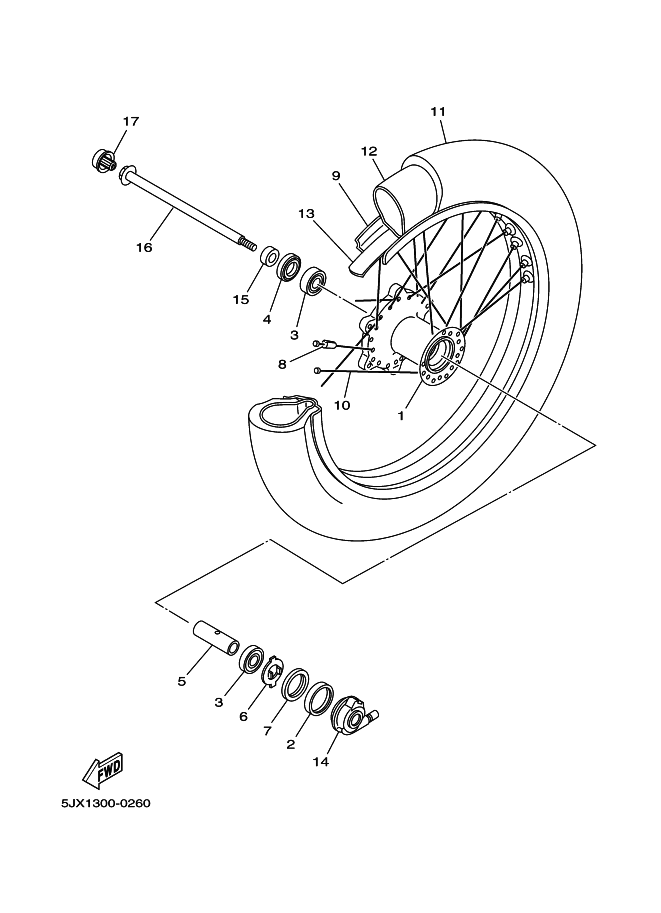 17
11
12
9
13
16
15
4
3
8
10
1
5
3
6
7
2
14
FWD
5JX1300-0260