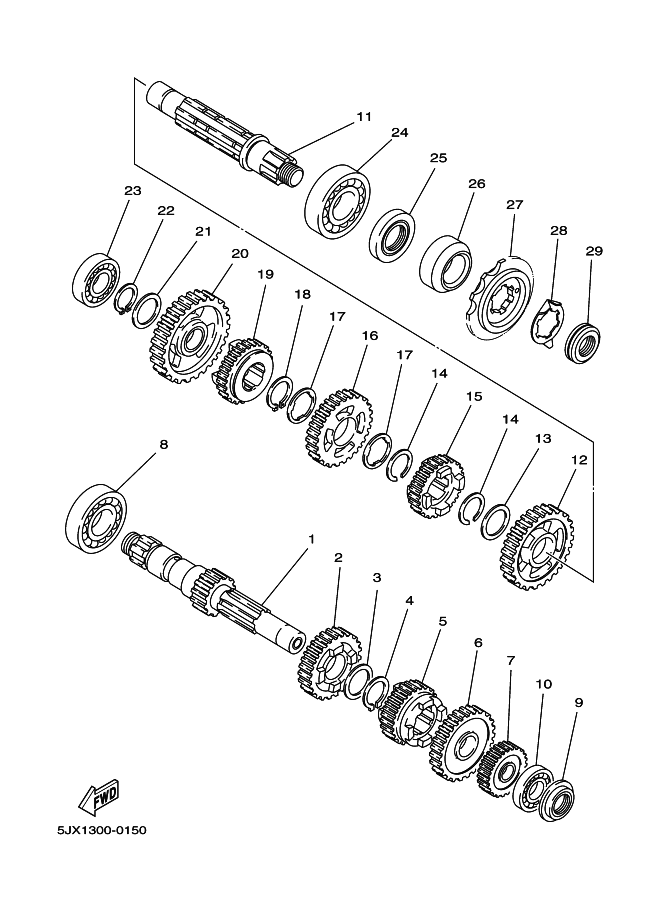 11
24
25
26
27
28
29
23
22
21
20
19
18
17
16
17
14
15
14
13
12
8
1
2
3
4
5
6
7
10
9
FWD
5JX1300-0150