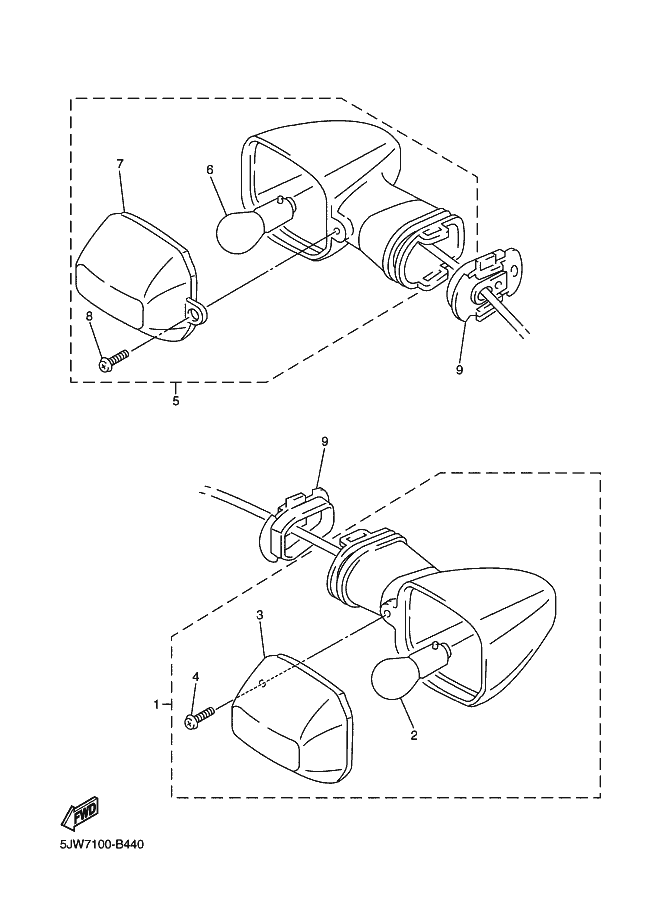 7
6
8
9
5
9
3
4
1
2
FWD
5JW7100-B440