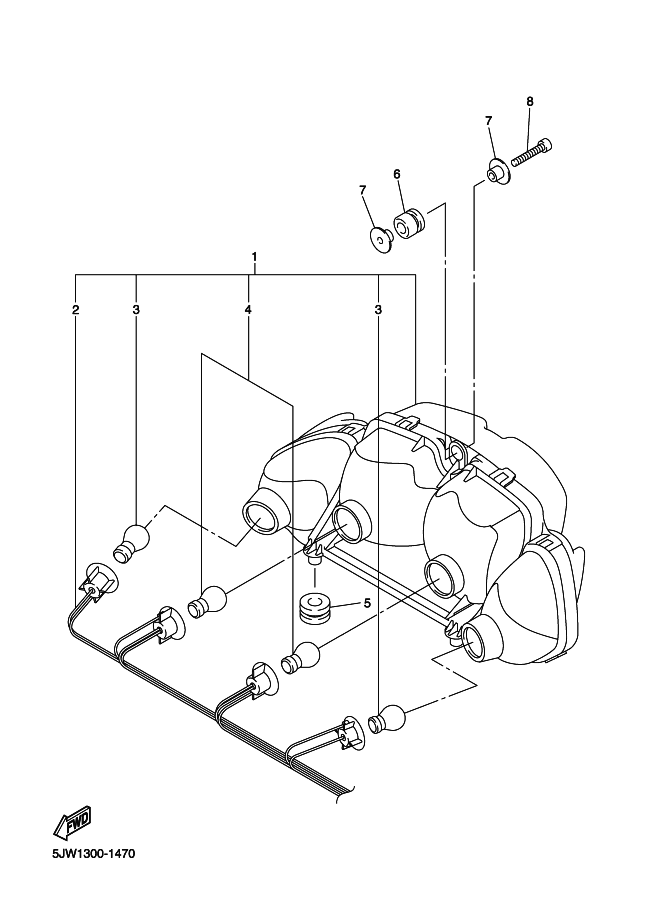 8
7
6
7
1
2
3
4
3
5
FWD
5JW1300-1470