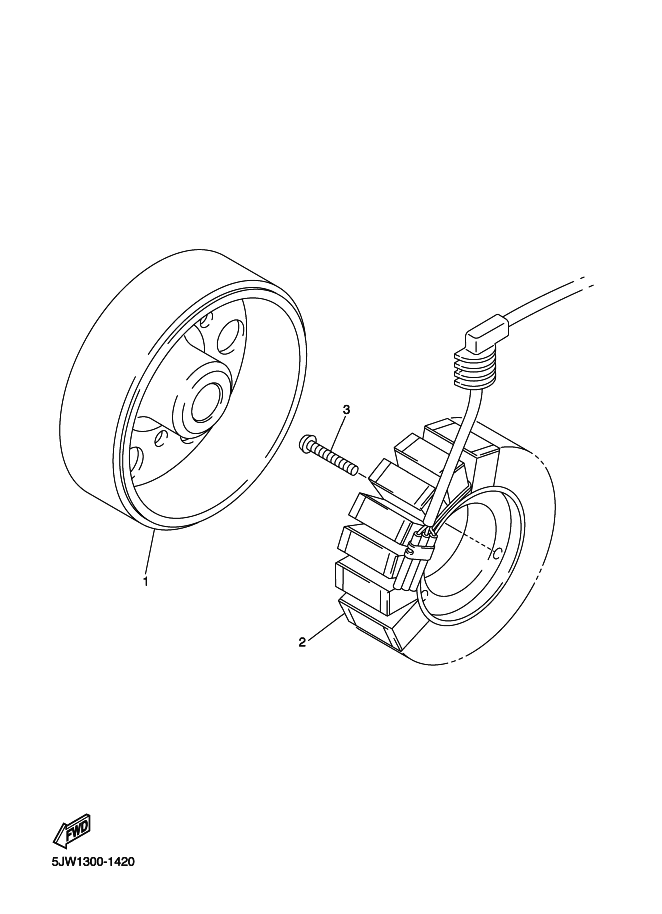 3

1

2

FWD

5JW1300-1420