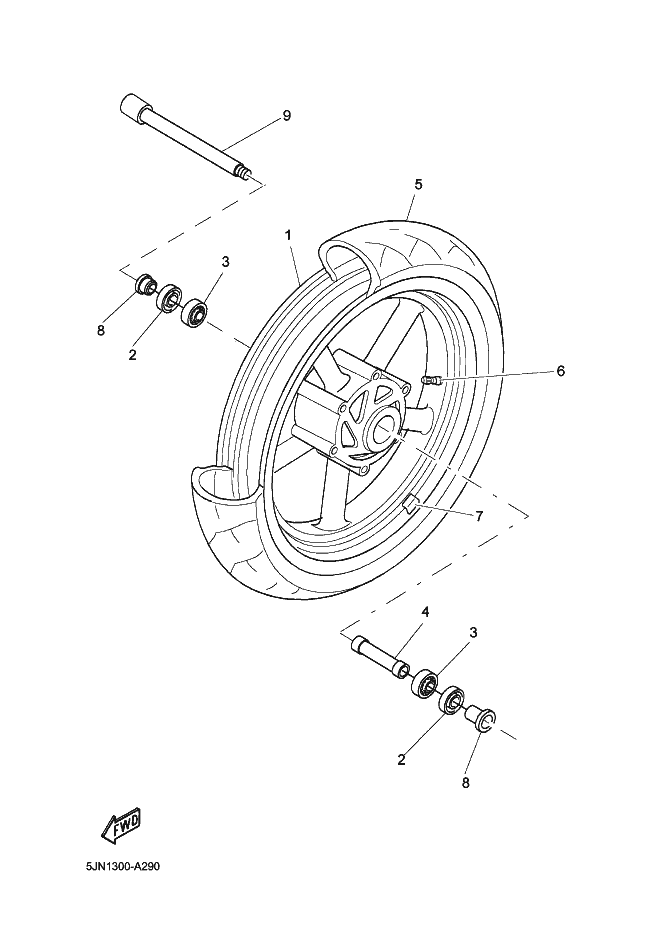 9
5
1
3
8
2
6
7
4
3
2
8
FWD
5JN1300-A290