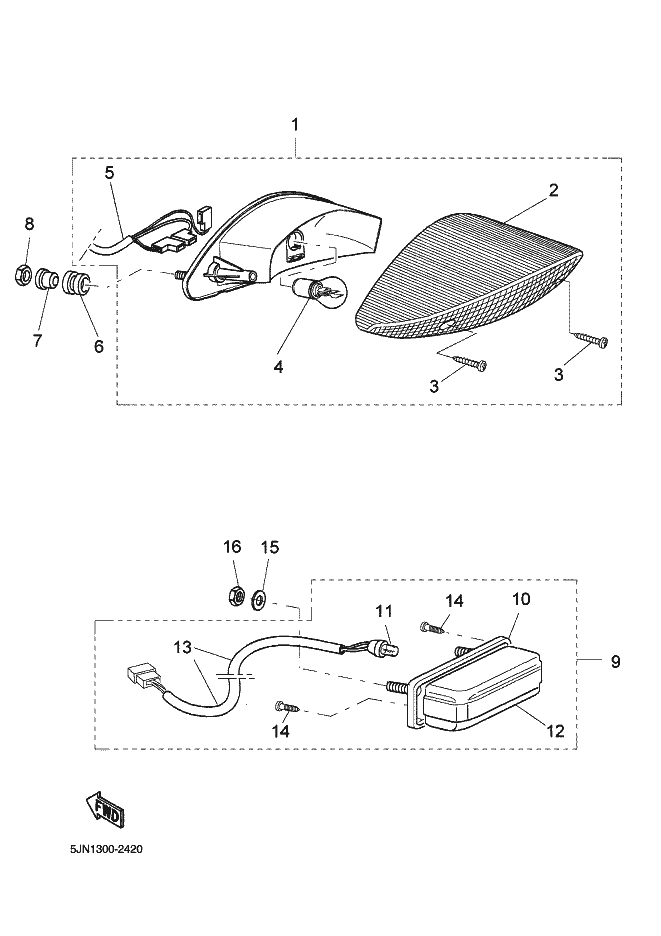 1
5
2
8
7
6
4
3
3

16
15
11
14
10
13
9
14
12

FWD

5JN1300-2420