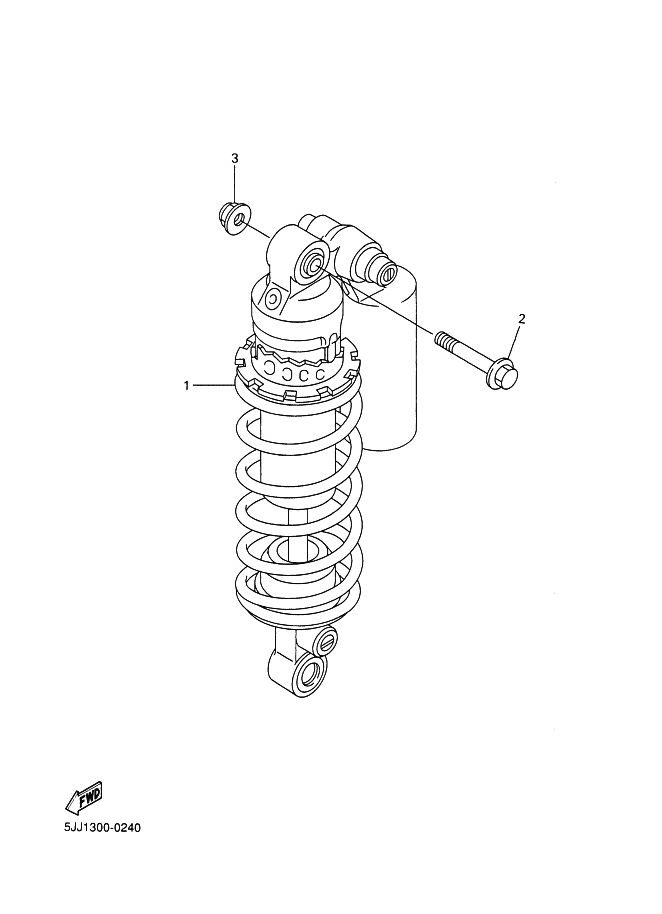 3

2

1

FWD

5JJ1300-0240