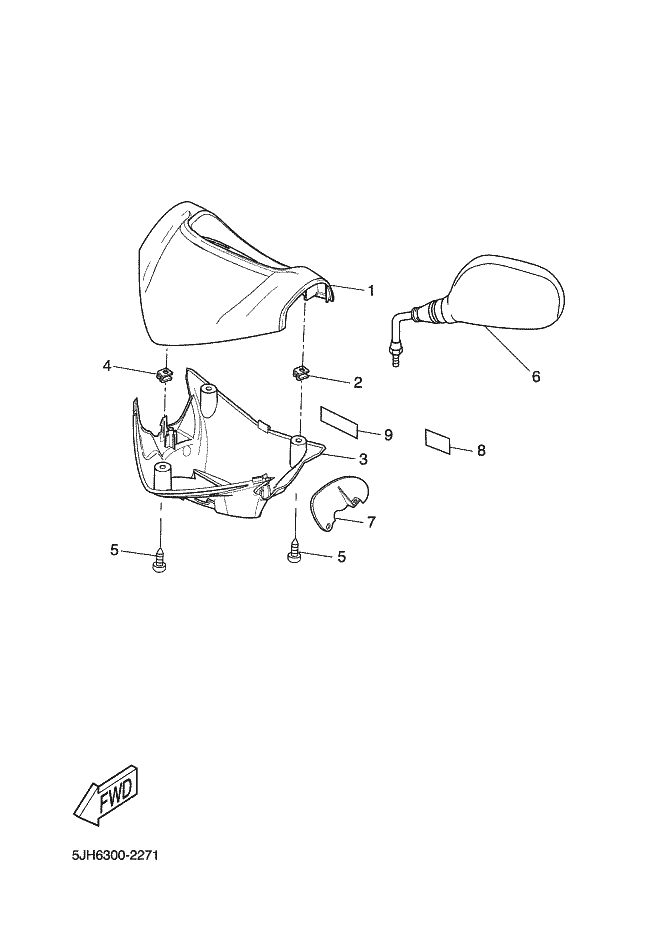 1
6
4
2
9
8
3
7
5
5
FWD
5JH6300-2271