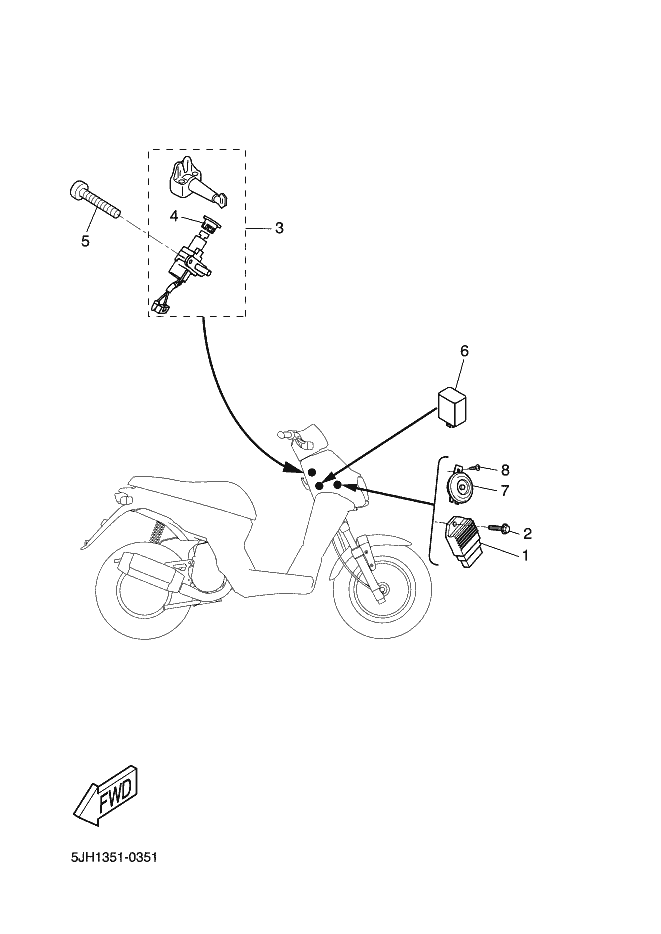 5
4
3
6
8
7
2
1
FWD
5JH1351-0351