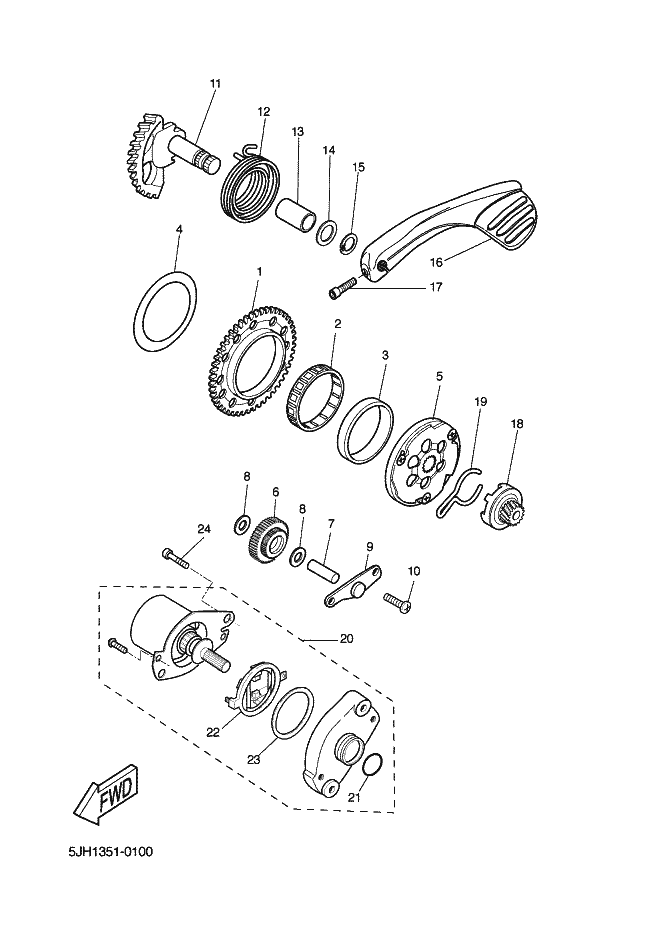 11
12
13
14
15
16
17
4
1
2
3
5
19
18
8
6
8
7
9
10
24
20
22
23
21
FWD

5JH1351-0100