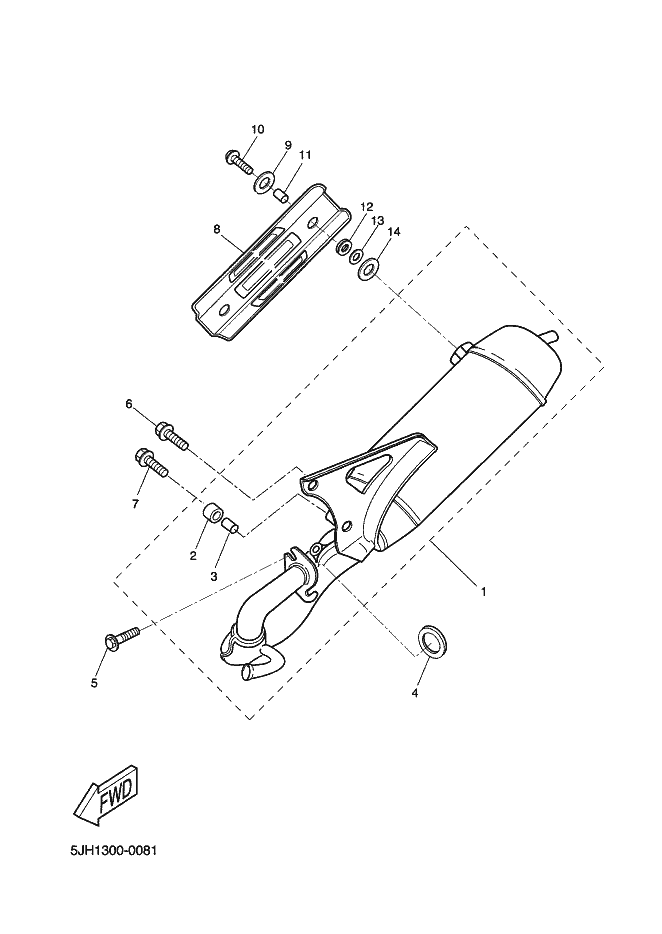 10
9
11
8
12
13
14
6
7
2
3
1
5
4
FWD
5JH1300-0081