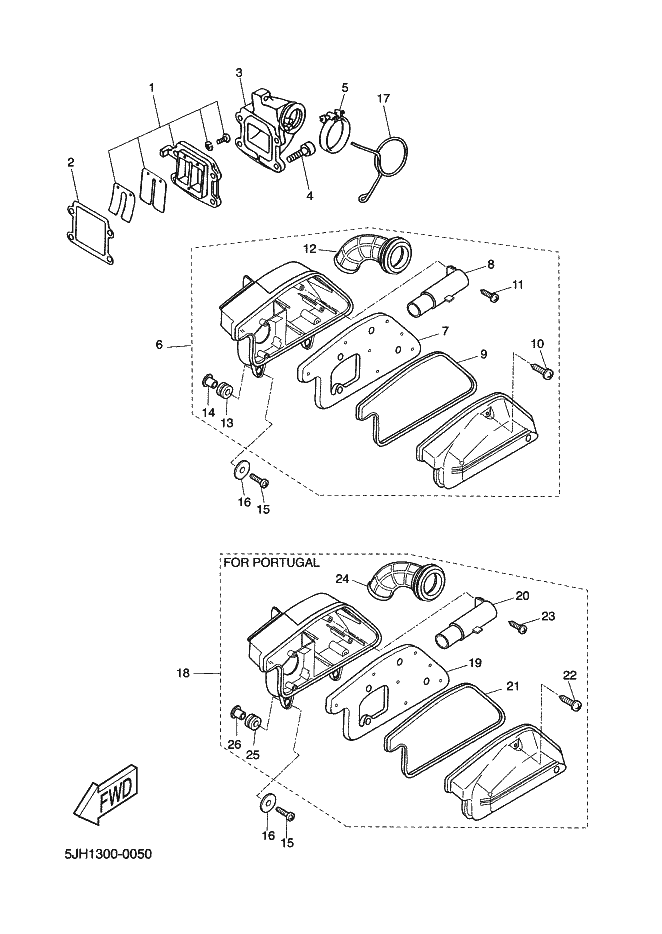 1
3
5
17
2
4
12
8
11
6
7
9
10
14
13
16
15
FOR PORTUGAL
24
20
23
18
19
21
22
26
25
FWD
16
15
5JH1300-0050