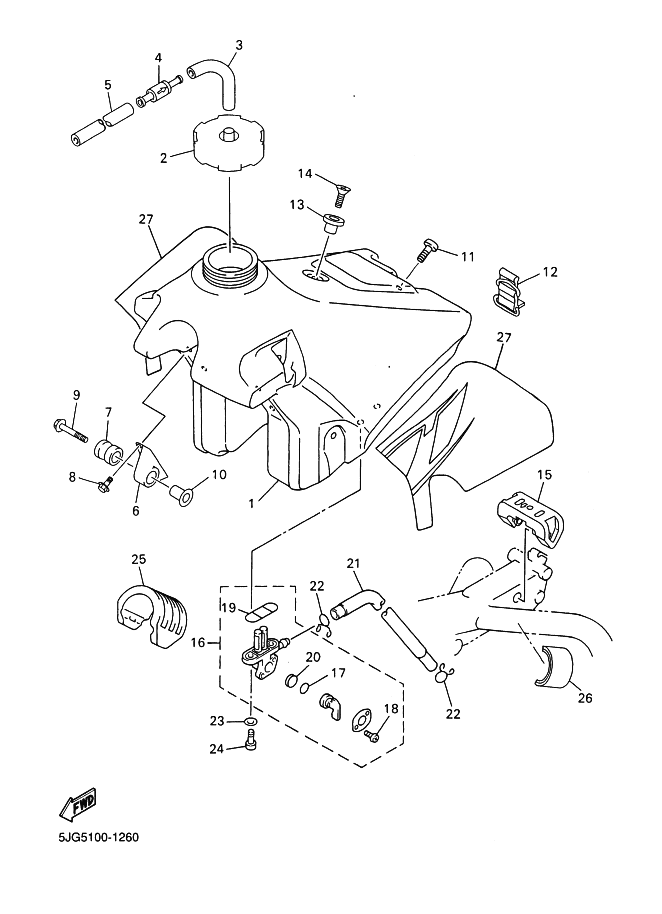 3
4
5
2
14
13
27
11
12
27
9
7
8
6
10
1
15
25
21
22
19
16
20
17
18
22
26
23
24
FWD
5JG5100-1260