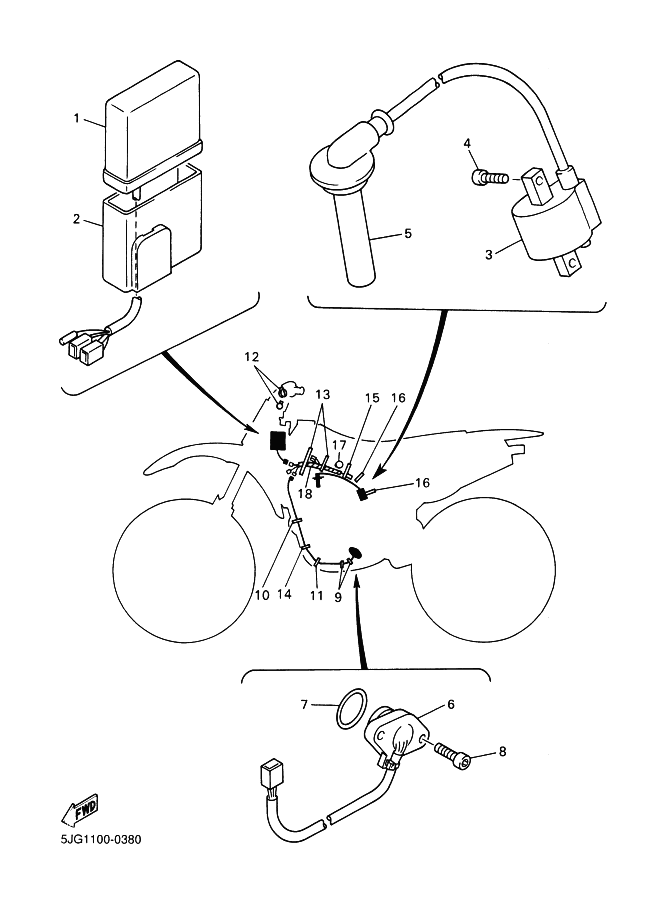 1
2
4
5
3
12
13
15
16
17
18
16
10
14
11
9
7
6
8
FWD
5JG1100-0380