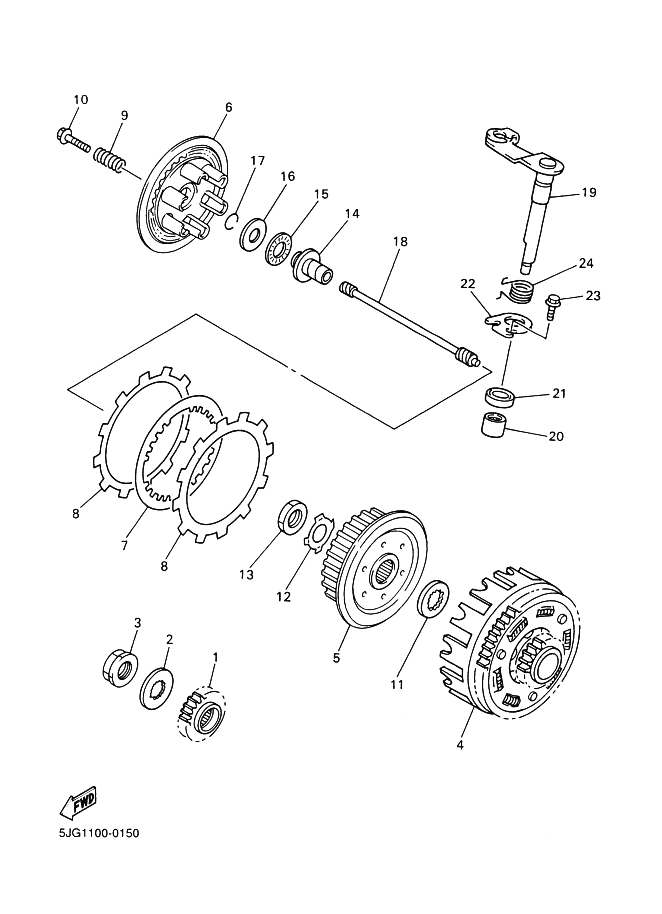 10
9
6
17
16
15
14
18
19
24
22
23
21
20
8
7
8
13
12
5
11
4
3
2
1
FWD
5JG1100-0150