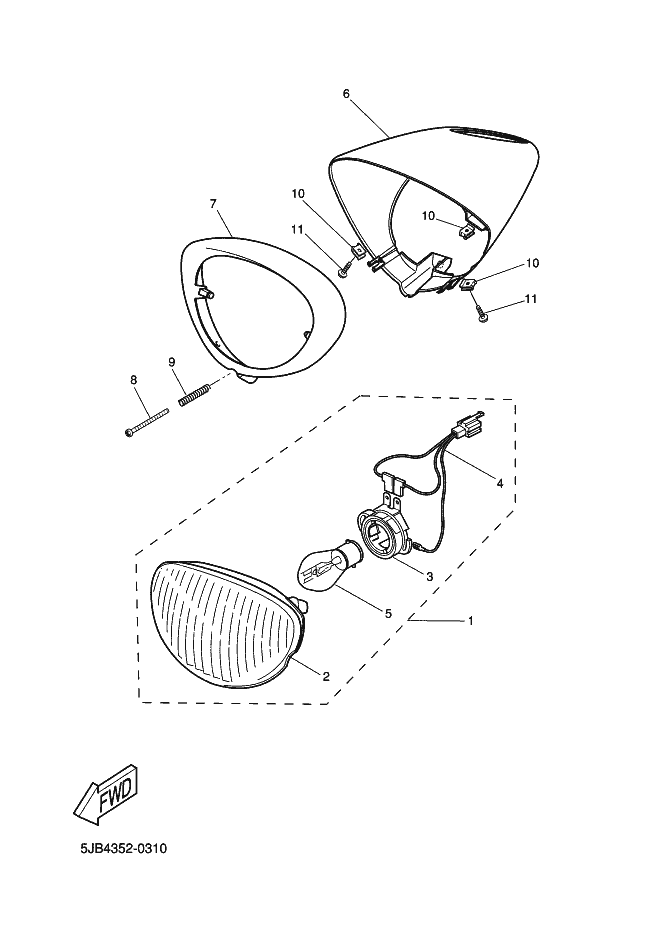 6
7
10
10
11
10
11
8
9
4
3
5
1
2
FWD
5JB4352-0310