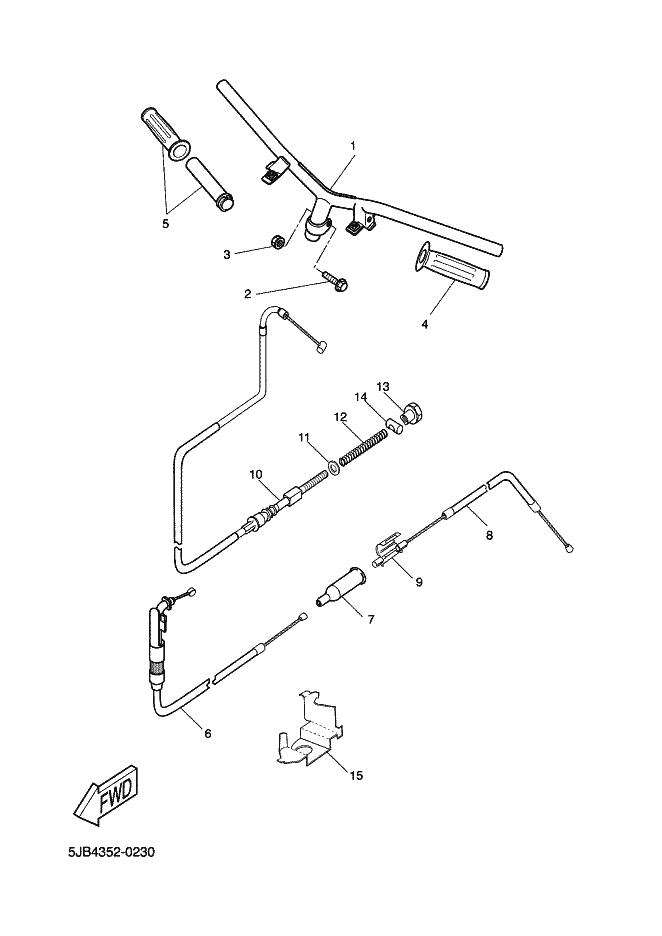 1
5
3
2
4
13
14
12
11
10
8
9
7
6
15
FWD
5JB4352-0230