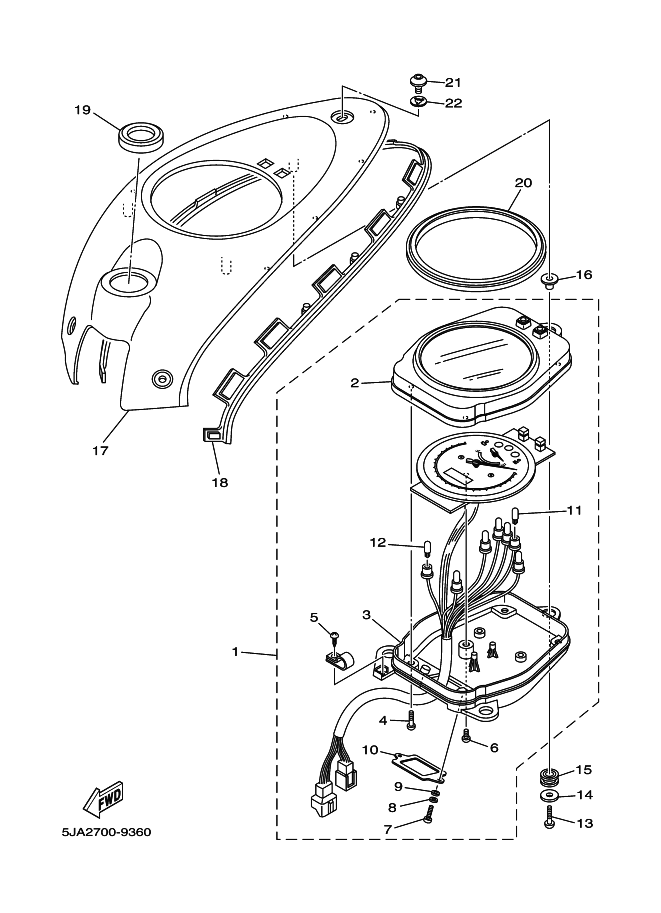 21
22
19
20
16
2
17
18
11
12
5
3
1
4
6
10
9
8
7
15
14
13
FWD
5JA2700-9360