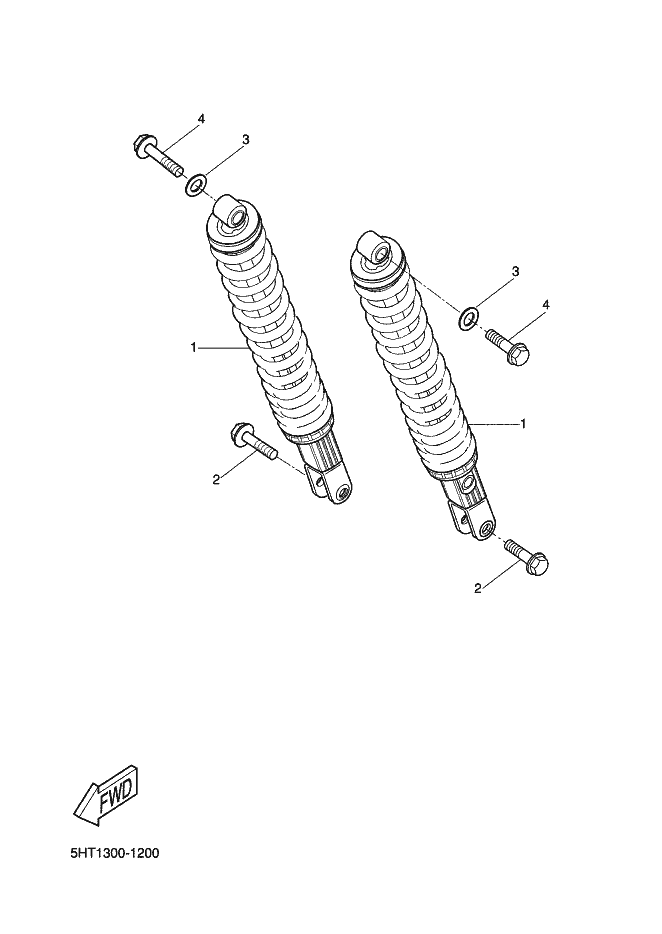 4
3
3
4
1
1
2
2
FWD
5HT1300-1200