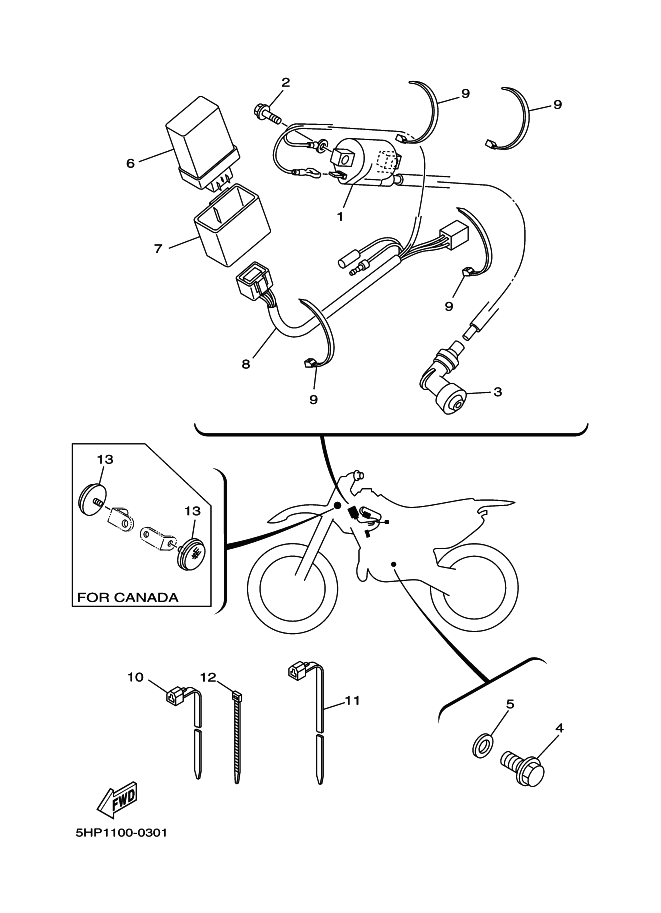 2
9
9
6
1
7
9
8
9
3
13
13
FOR CANADA
10
12
11
5
4
FWD
5HP1100-0301