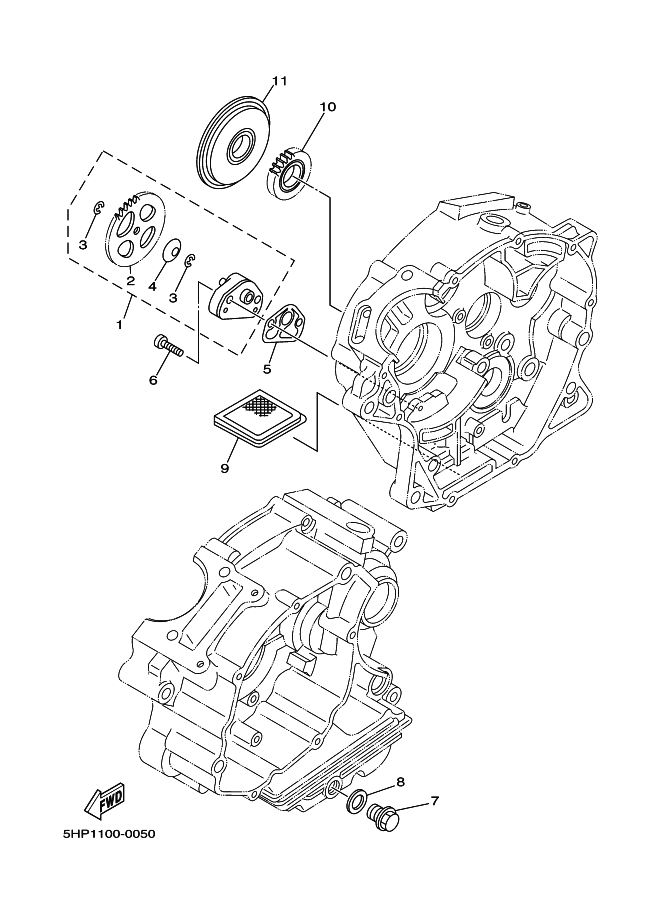 11
10
3
2
4
3
1
6
5
9
8
7
FWD
5HP1100-0050