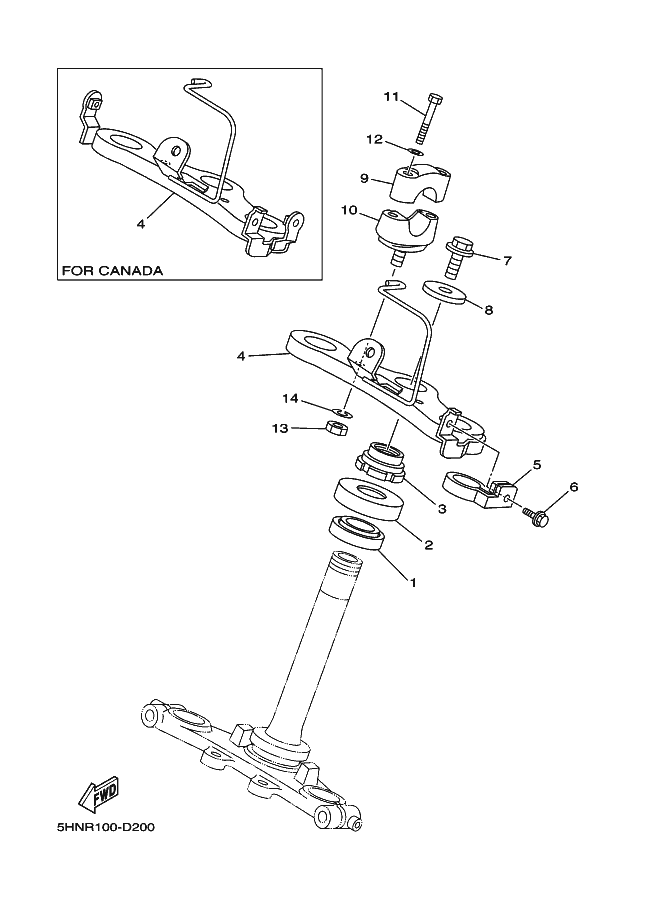 4

FOR CANADA

11
12
9
10
7
8
4
14
13
5
6
3
2
1

FWD

5HNR100-D200