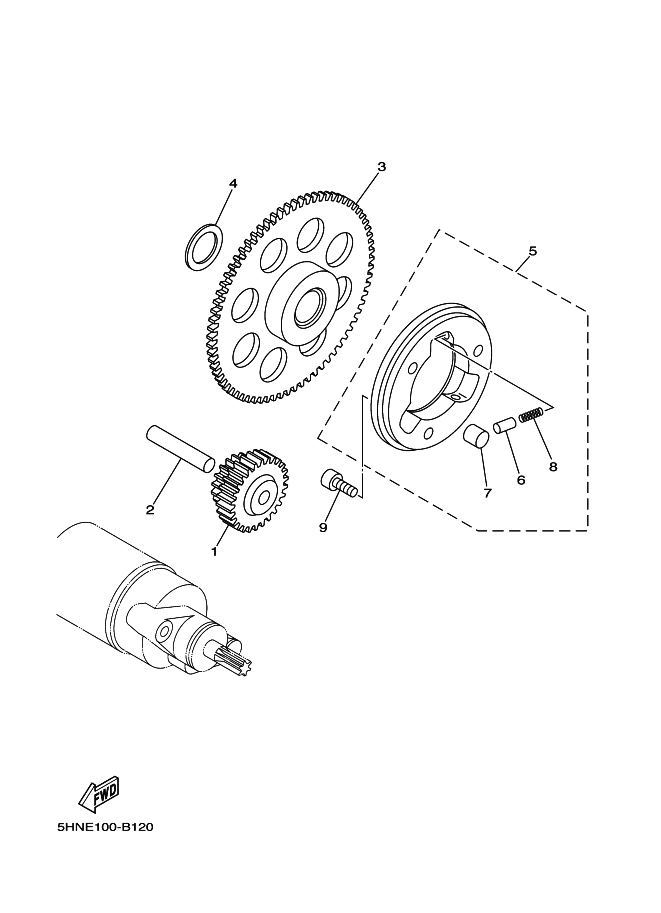 3
4
5
8
6
7
2
9
1
FWD
5HNE100-B120