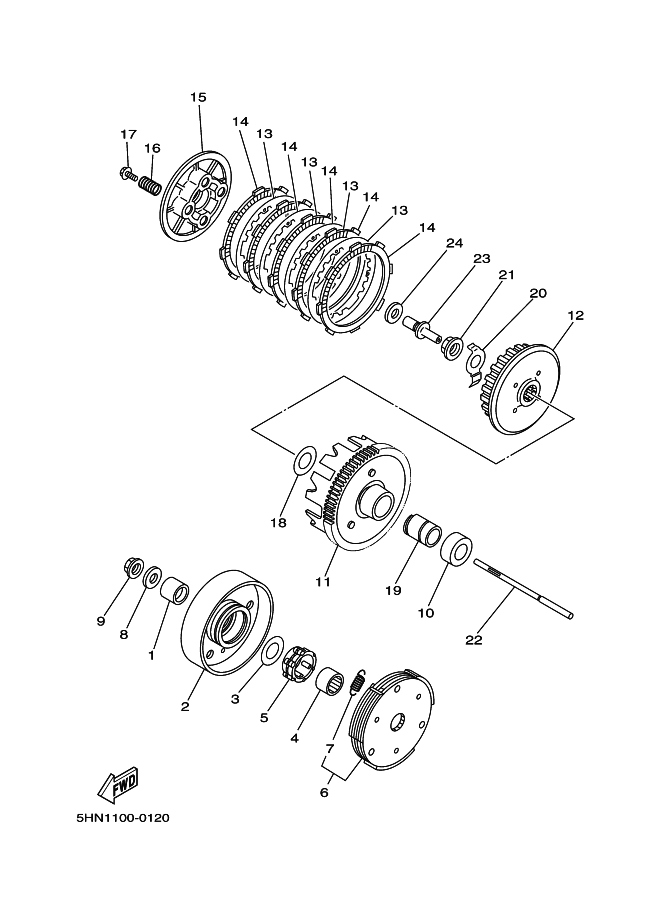 15
17
16
14
13
14
13
14
13
14
13
14
24
23
21
20
12
18
11
19
10
22
9
8
1
2
3
5
4
7
6
FWD
5HN1100-0120