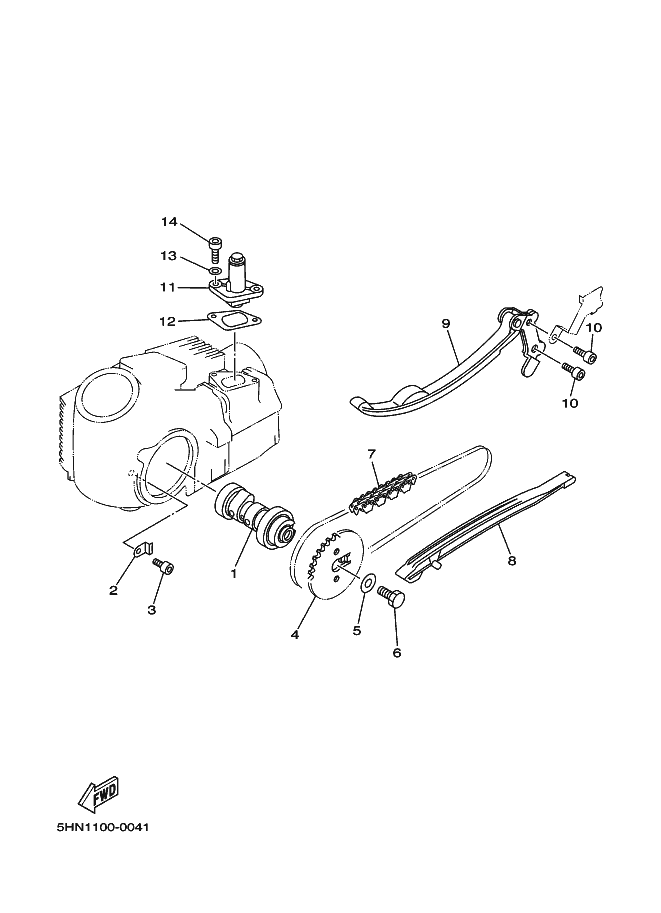 14
13
11
12
9
10
10
7
8
1
2
3
4
5
6
FWD
5HN1100-0041