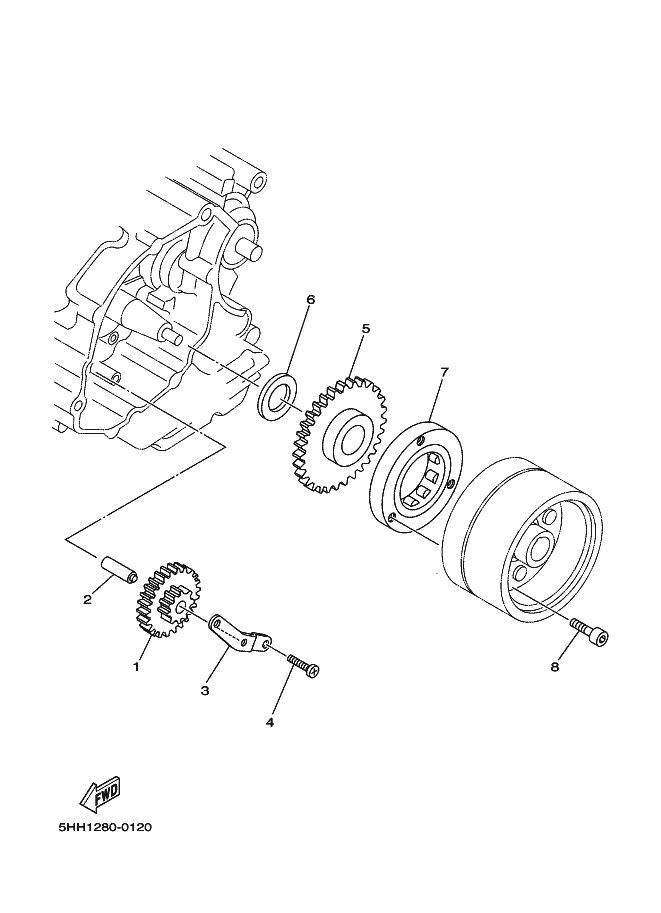 6
5
7
2
1
3
4
8
FWD
5HH1280-0120