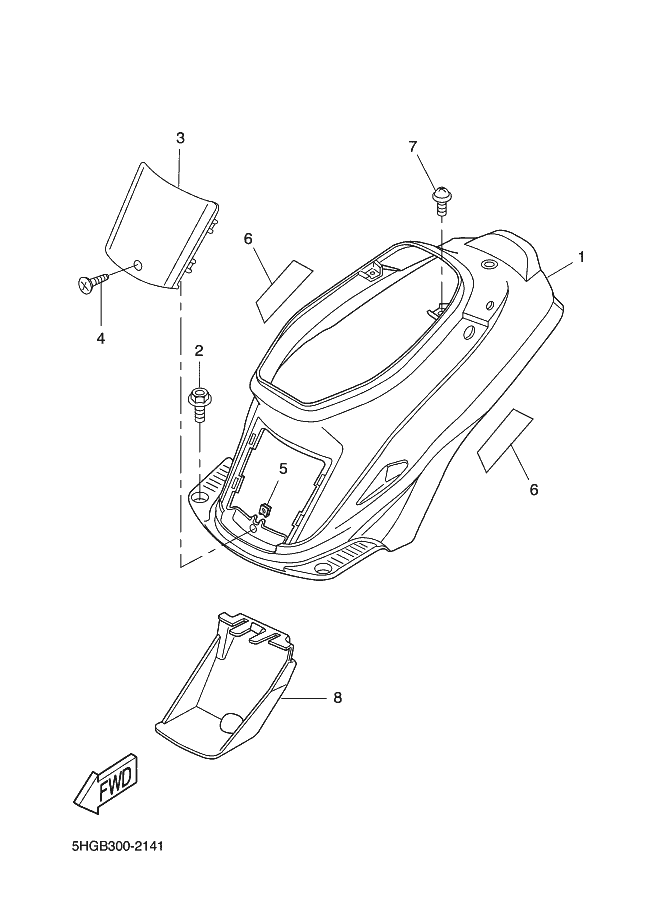 3
7
6
1
4
2
5
6
8
FWD
5HGB300-2141