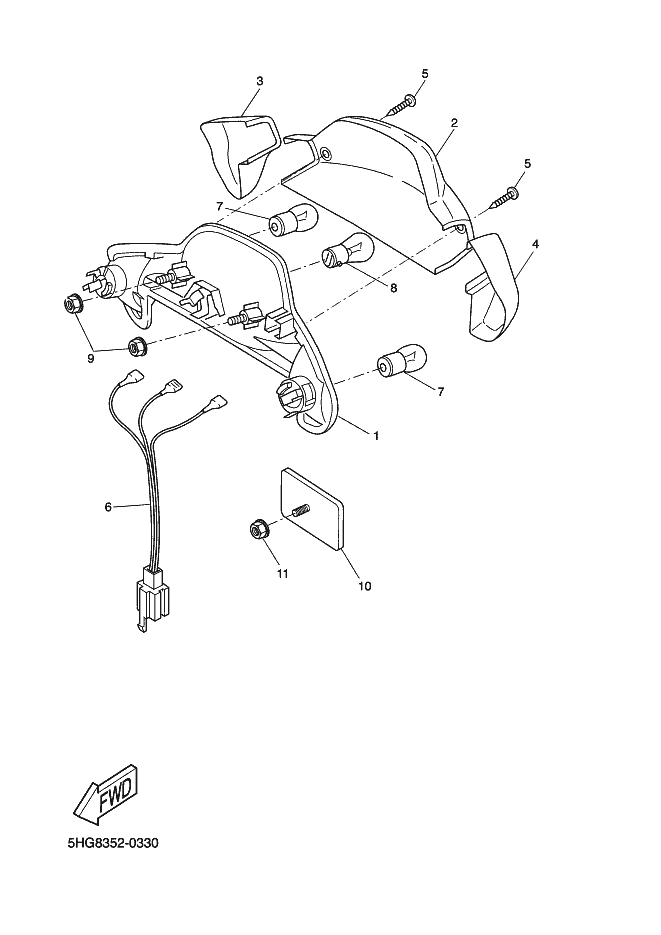 3
5
2
5
7
4
8
9
7
1
6
11
10
FWD
5HG8352-0330