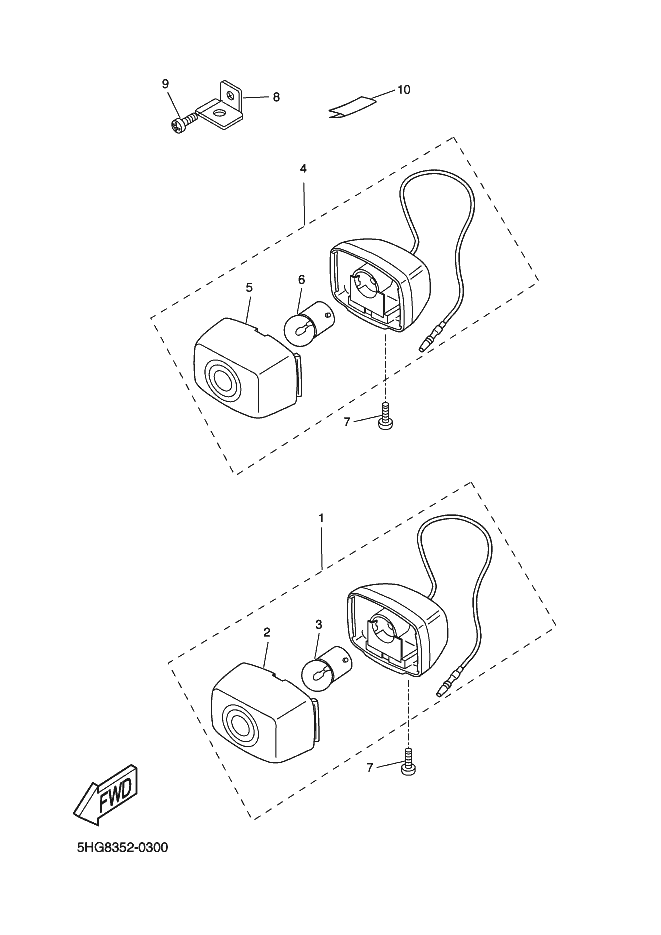 9
8
10
4
5
6
7
1
2
3
7
FWD
5HG8352-0300