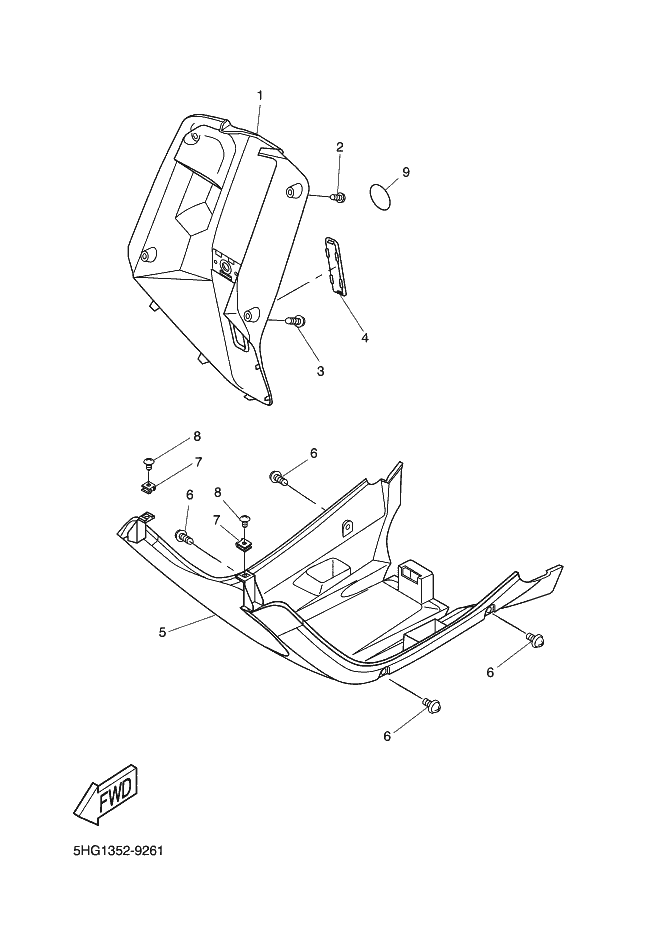 1
2
9
4
3
8
7
6
6
8
7
5
6
6
FWD
5HG1352-9261