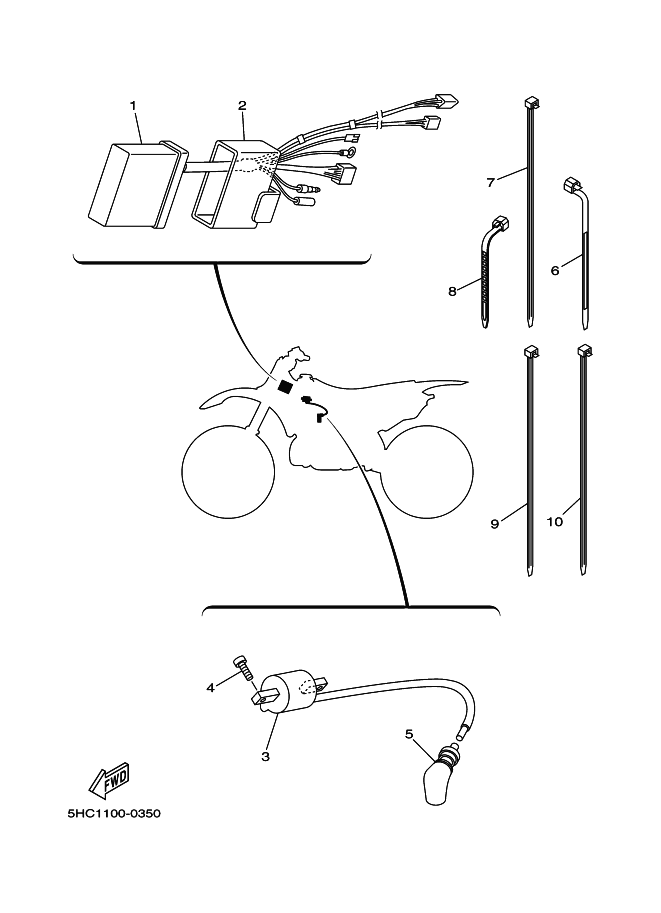 1
2
7
6
8
9
10
4
3
5
FWD
5HC1100-0350