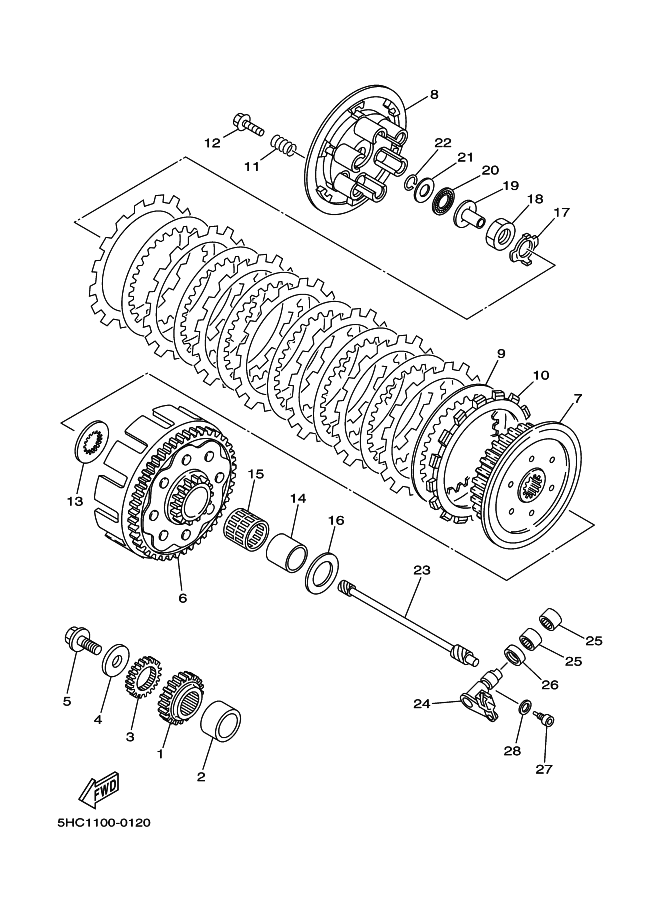 8
12
11
22
21
20
19
18
17
9
10
7
13
15
14
16
6
23
25
25
26
24
28
27
5
4
3
1
2
FWD
5HC1100-0120