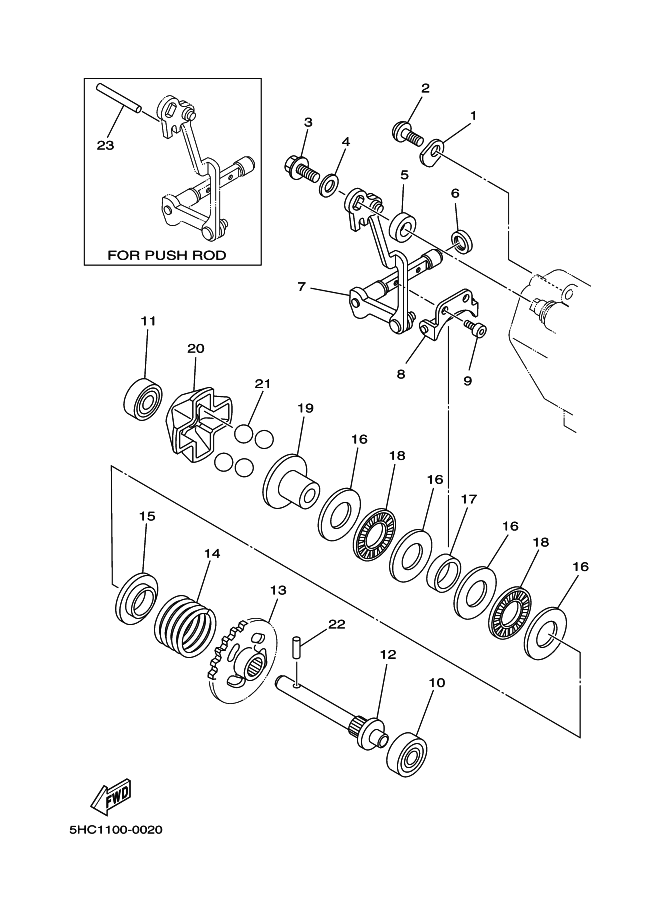 23

FOR PUSH ROD

2
1
3
4
5
6
7
8
9
11
20
21
19
16
18
16
17
16
18
16
15
14
13
22
12
10

FWD

5HC1100-0020