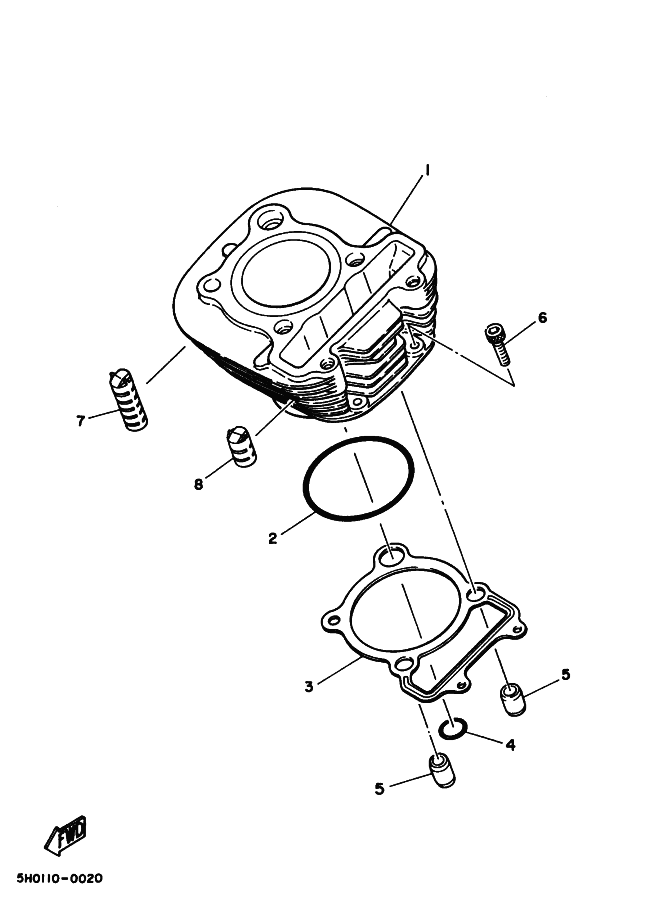 1
6
7
8
2
3
5
4
5
FWD
5H0110-0020