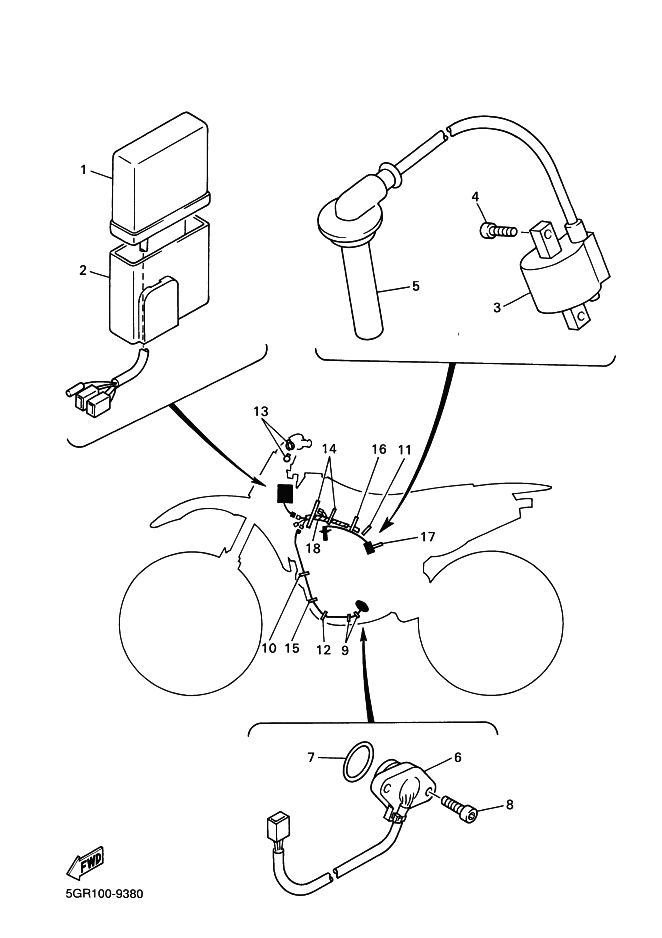 1
2
4
5
3
13
14
16
11
18
17
10
15
12
9
7
6
8
FWD
5GR100-9380