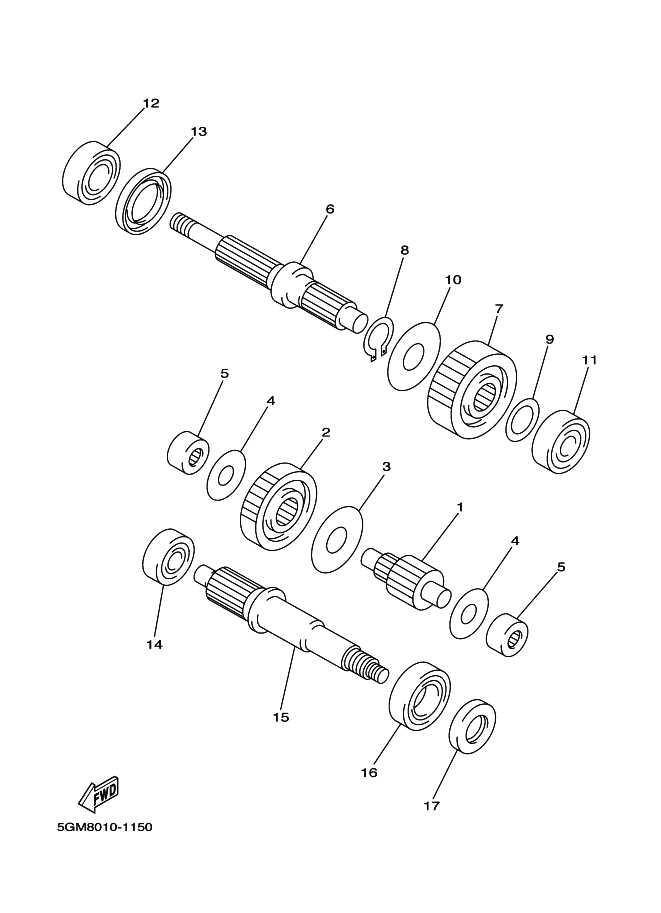 12
13
6
8
10
7
9
11
5
4
2
3
1
4
5
14
15
16
17
FWD
5GM8010-1150