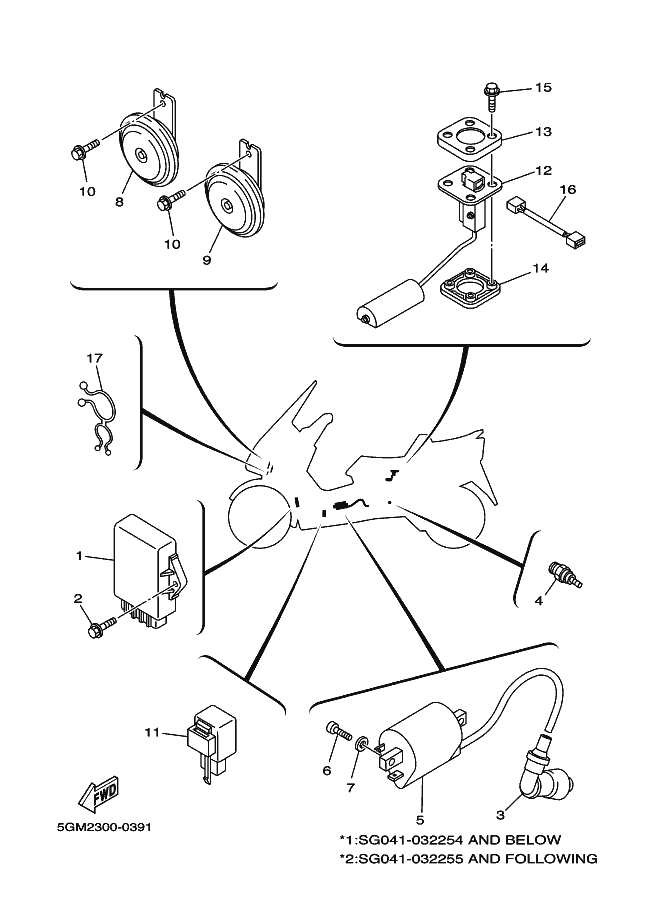 15
13
12
16
14
10
8
10
9
17
1
2
4
11
6
7
5
3
FWD
5GM2300-0391
*1:SG041-032254 AND BELOW
*2:SG041-032255 AND FOLLOWING