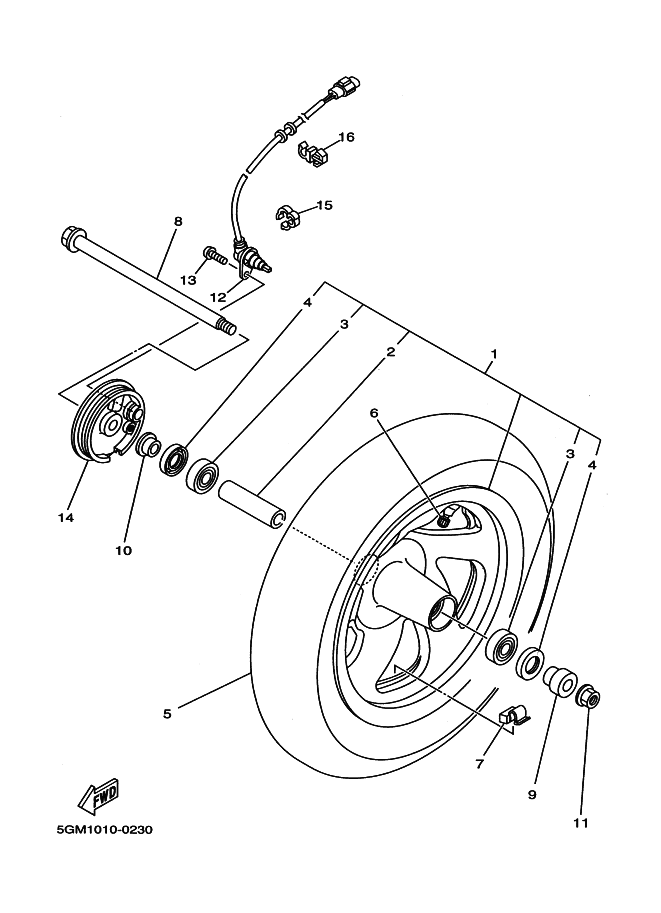 16
15
8
13
12
4
3
2
1
6
3
4
14
10
5
7
9
11
FWD
5GM1010-0230